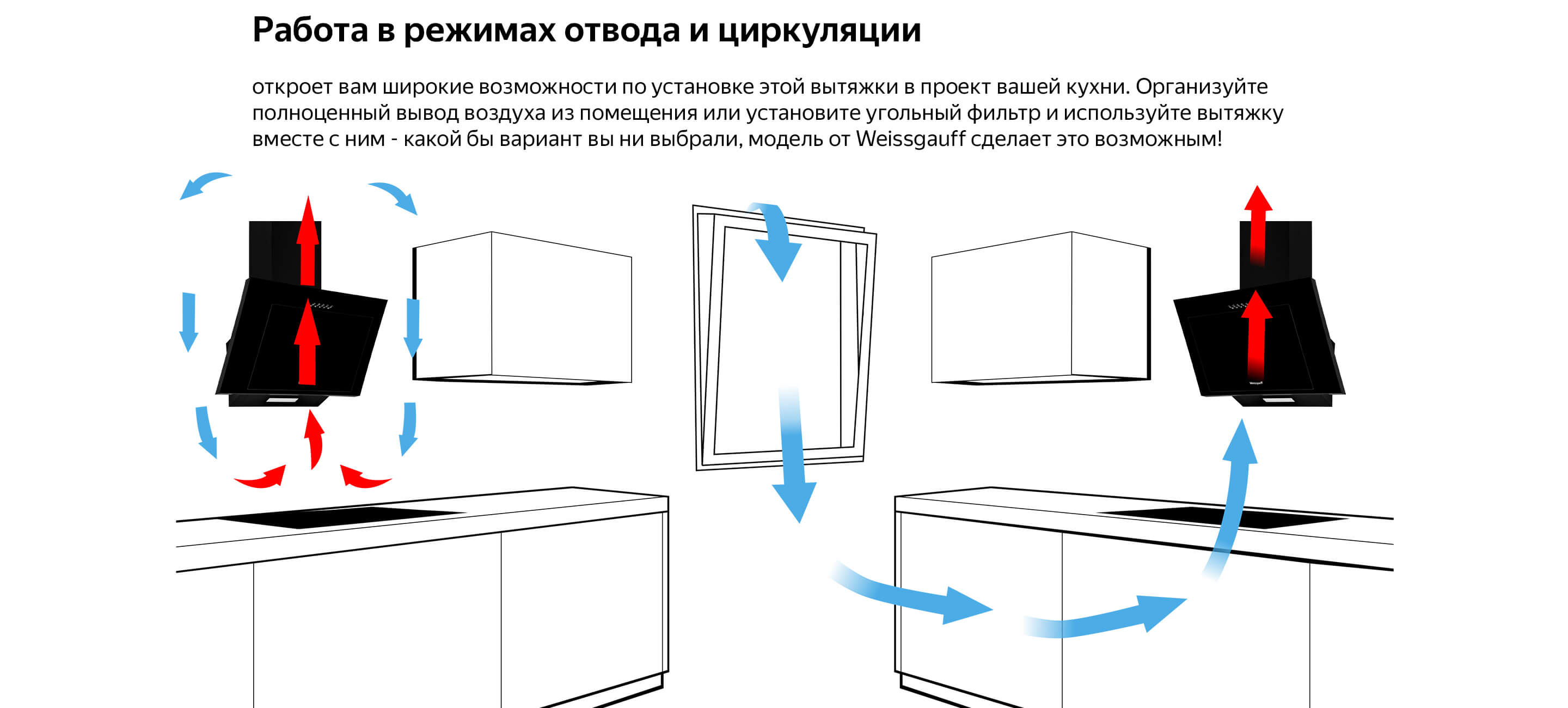 Работа в режимах отвода и циркуляции

откроет вам широкие возможности по установке этой вытяжки в проект вашей кухни. Организуйте полноценный вывод воздуха из помещения или установите угольный фильтр и используйте вытяжку вместе с ним - какой бы вариант вы ни выбрали, модель от Weissgauff сделает это возможным!